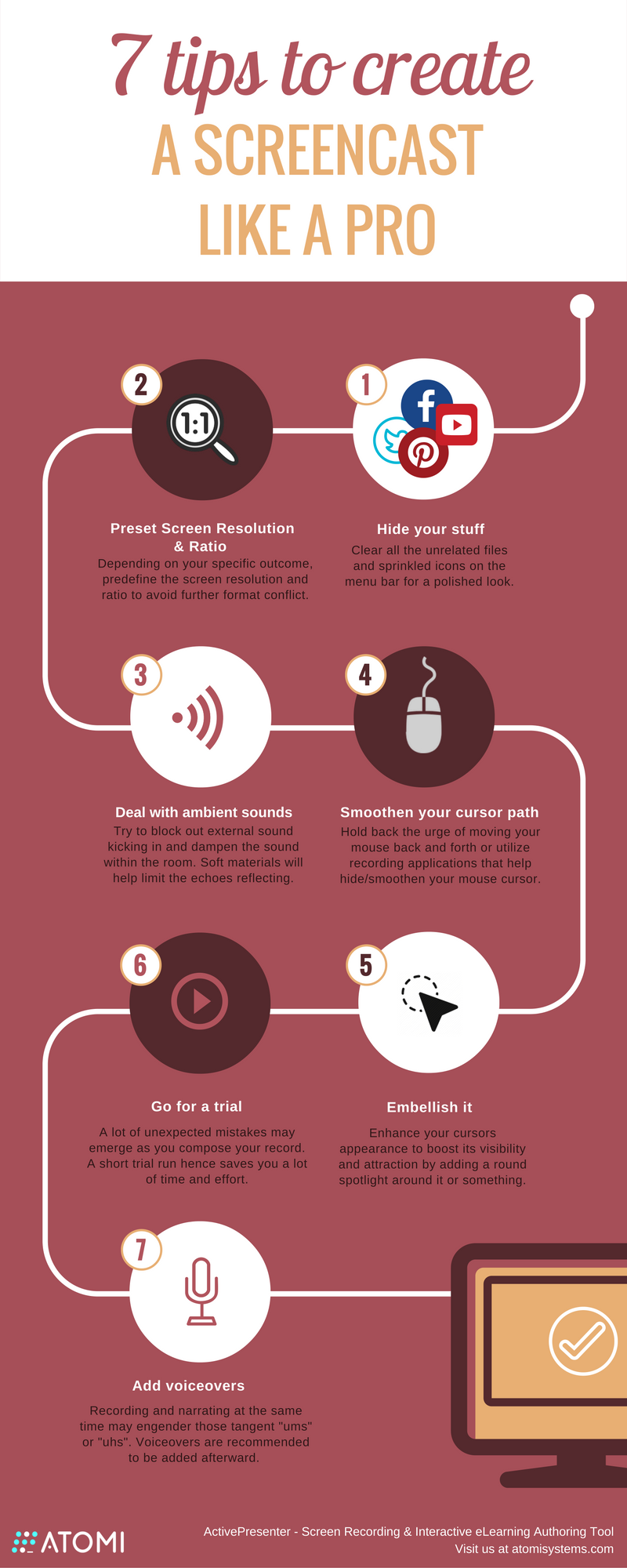 7 tips to create
A SCREENCAST
LIKE A PRO

1
Hide your stuff
Clear all the unrelated files and sprinkled icons on the menu bar for a polished look.

2
1:1
Preset Screen Resolution & Ratio
Depending on your specific outcome, predefine the screen resolution and ratio to avoid further format conflict.

3
Deal with ambient sounds
Try to block out external sound kicking in and dampen the sound within the room. Soft materials will help limit the echoes reflecting.

4
Smoothen your cursor path
Hold back the urge of moving your mouse back and forth or utilize recording applications that help hide/smoothen your mouse cursor.

5
Embellish it
Enhance your cursors appearance to boost its visibility and attraction by adding a round spotlight around it or something.

6
Go for a trial
A lot of unexpected mistakes may emerge as you compose your record. A short trial run hence saves you a lot of time and effort.

7
Add voiceovers
Recording and narrating at the same time may engender those tangent "ums" or "uhs". Voiceovers are recommended to be added afterward.

ATOMI
ActivePresenter - Screen Recording & Interactive eLearning Authoring Tool
Visit us at atomisystems.com