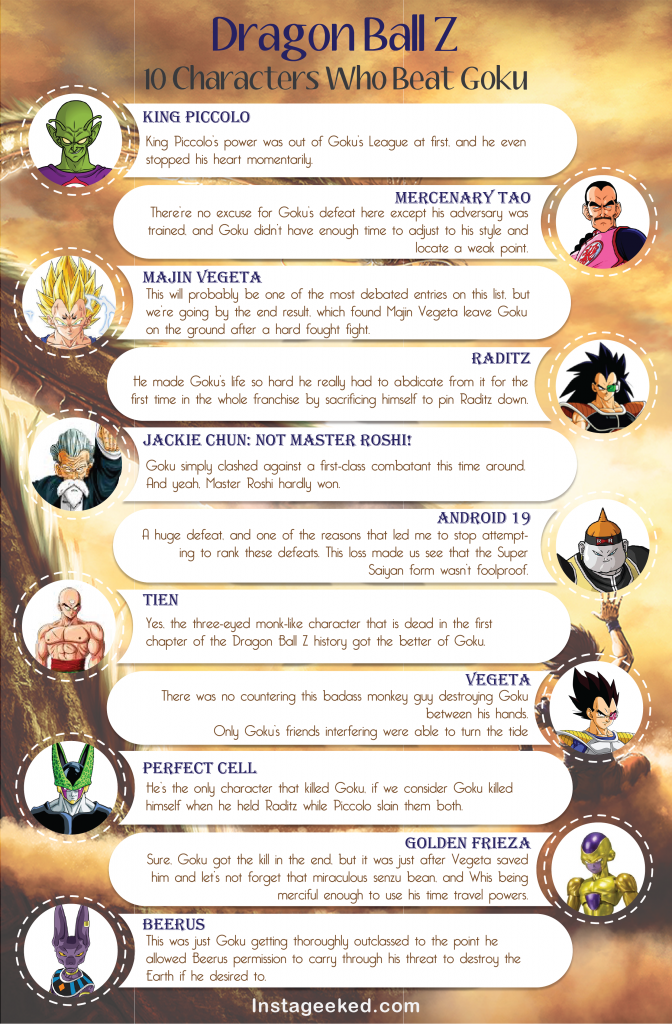 Dragon Ball Z
10 Characters Who Beat Goku

KING PICCOLO
King Piccolo's power was out of Goku's League at first, and he even stopped his heart momentarily.

MERCENARY TAO
There're no excuse for Goku's defeat here except his adversary was trained, and Goku didn't have enough time to adjust to his style and locate a weak point.

MAJIN VEGETA
This will probably be one of the most debated entries on this list, but we're going by the end result, which found Majin Vegeta leave Goku on the ground after a hard fought fight.

RADITZ
He made Goku's life so hard he really had to abdicate from it for the first time in the whole franchise by sacrificing himself to pin Raditz down.

JACKIE CHUN: NOT MASTER ROSHI!
Goku simply clashed against a first-class combatant this time around. And yeah, Master Roshi hardly won.

ANDROID 19
A huge defeat, and one of the reasons that led me to stop attempting to rank these defeats. This loss made us see that the Super Saiyan form wasn't foolproof.

TIEN
Yes, the three-eyed monk-like character that is dead in the first chapter of the Dragon Ball Z history got the better of Goku.

VEGETA
There was no countering this badass monkey guy destroying Goku between his hands. Only Goku's friends interfering were able to turn the tide

PERFECT CELL
He's the only character that killed Goku, if we consider Goku killed himself when he held Raditz while Piccolo slain them both.

GOLDEN FRIEZA
Sure, Goku got the kill in the end, but it was just after Vegeta saved him and let's not forget that miraculous senzu bean, and Whis being merciful enough to use his time travel powers.

BEERUS
This was just Goku getting thoroughly outclassed to the point he allowed Beerus permission to carry through his threat to destroy the Earth if he desired to.

Instageeked.com