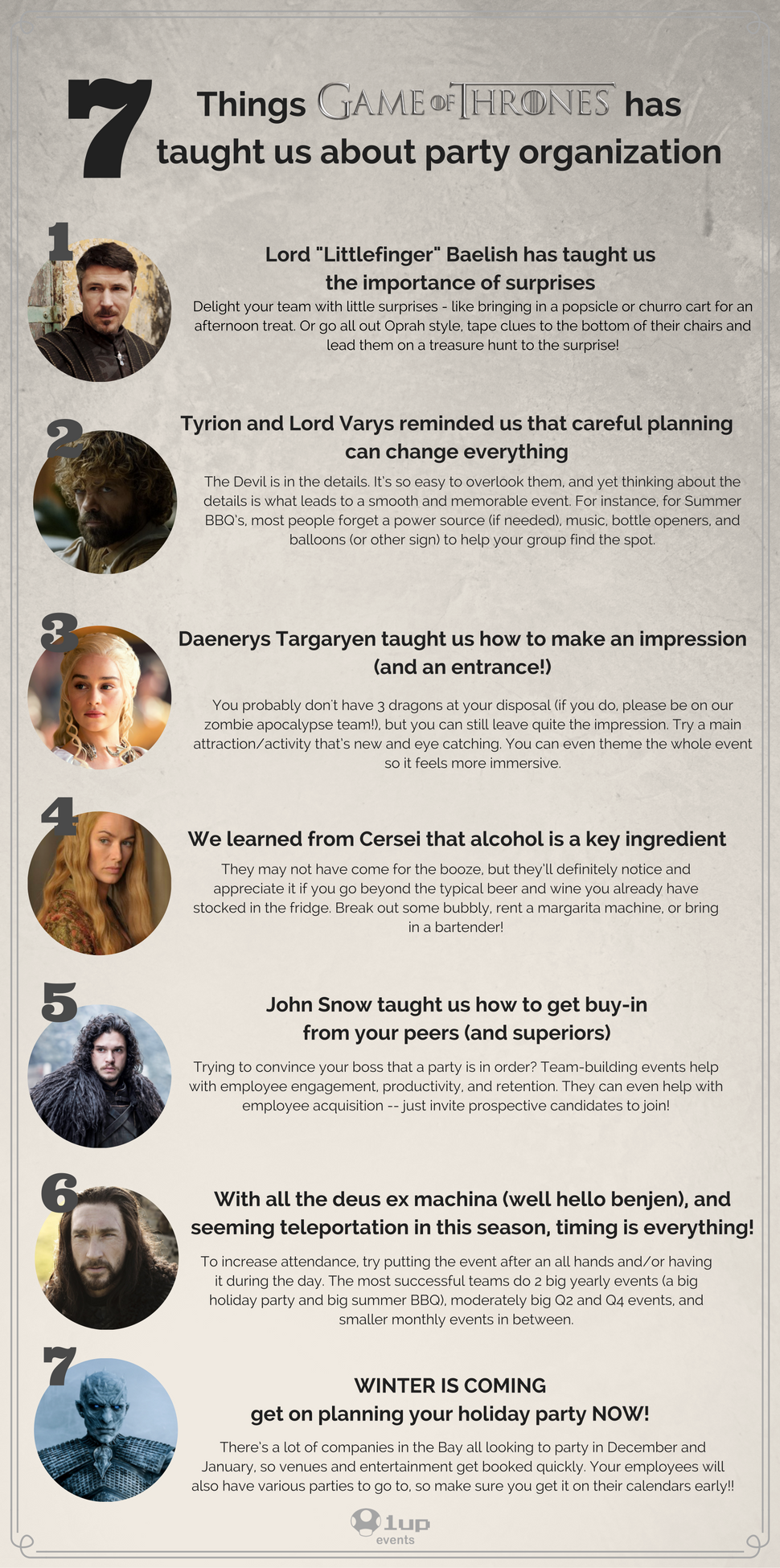 7 Things GAME OF THRONES has taught us about party organization

1

Lord "Littlefinger" Baelish has taught us the importance of surprises

Delight your team with little surprises - like bringing in a popsicle or churro cart for an afternoon treat. Or go all out Oprah style, tape clues to the bottom of their chairs and lead them on a treasure hunt to the surprise!

2

Tyrion and Lord Varys reminded us that careful planning can change everything

The Devil is in the details. It's so easy to overlook them, and yet thinking about the details is what leads to a smooth and memorable event. For instance, for Summer BBQ's, most people forget a power source (if needed), music, bottle openers, and balloons (or other sign) to help your group find the spot.

3

Daenerys Targaryen taught us how to make an impression (and an entrance!)

You probably don't have 3 dragons at your disposal (if you do, please be on our zombie apocalypse team!), but you can still leave quite the impression. Try a main attraction/activity that's new and eye catching. You can even theme the whole event so it feels more immersive.

4

We learned from Cersei that alcohol is a key ingredient

They may not have come for the booze, but they'll definitely notice and appreciate it if you go beyond the typical beer and wine you already have stocked in the fridge. Break out some bubbly, rent a margarita machine, or bring in a bartender!

5

John Snow taught us how to get buy-in from your peers (and superiors)

Trying to convince your boss that a party is in order? Team-building events help with employee engagement, productivity, and retention. They can even help with employee acquisition -- just invite prospective candidates to join!

6

With all the deus ex machina (well hello benjen), and seeming teleportation in this season, timing is everything!

To increase attendance, try putting the event after an all hands and/or having it during the day. The most successful teams do 2 big yearly events (a big holiday party and big summer BBQ), moderately big Q2 and Q4 events, and smaller monthly events in between.

7

WINTER IS COMING
get on planning your holiday party NOW!

There's a lot of companies in the Bay all looking to party in December and January, so venues and entertainment get booked quickly. Your employees will also have various parties to go to, so make sure you get it on their calendars early!!

1up events