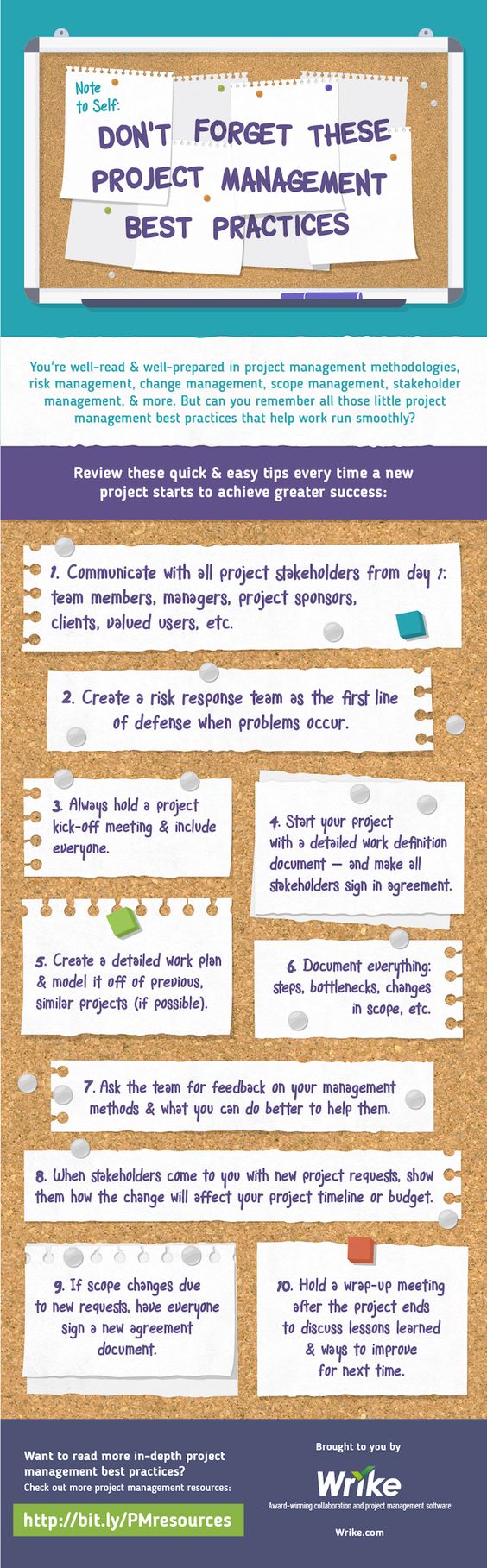 Note to Self:

DON'T FORGET THESE PROJECT MANAGEMENT BEST PRACTICES

You're well-read & well-prepared in project management methodologies, risk management, change management, scope management, stakeholder management, & more. But can you remember all those little project management best practices that help work run smoothly?

Review these quick & easy tips every time a new project starts to achieve greater success:

1. Communicate with all project stakeholders from day 1: team members, managers, project sponsors, clients, valued users, etc.

2. Create a risk response team as the first line of defense when problems occur.

3. Always hold a project kick-off meeting & include everyone.

4. Start your project with a detailed work definition document — and make all stakeholders sign in agreement.

5. Create a detailed work plan & model it off of previous, similar projects (if possible).

6. Document everything: steps, bottlenecks, changes in scope, etc.

7. Ask the team for feedback on your management methods & what you can do better to help them.

8. When stakeholders come to you with new project requests, show them how the change will affect your project timeline or budget.

9. If scope changes due to new requests, have everyone sign a new agreement document.

10. Hold a wrap-up meeting after the project ends to discuss lessons learned & ways to improve for next time.

Want to read more in-depth project management best practices?
Check out more project management resources:

http://bit.ly/PMresources

Brought to you by

Wrike

Award-winning collaboration and project management software

Wrike.com