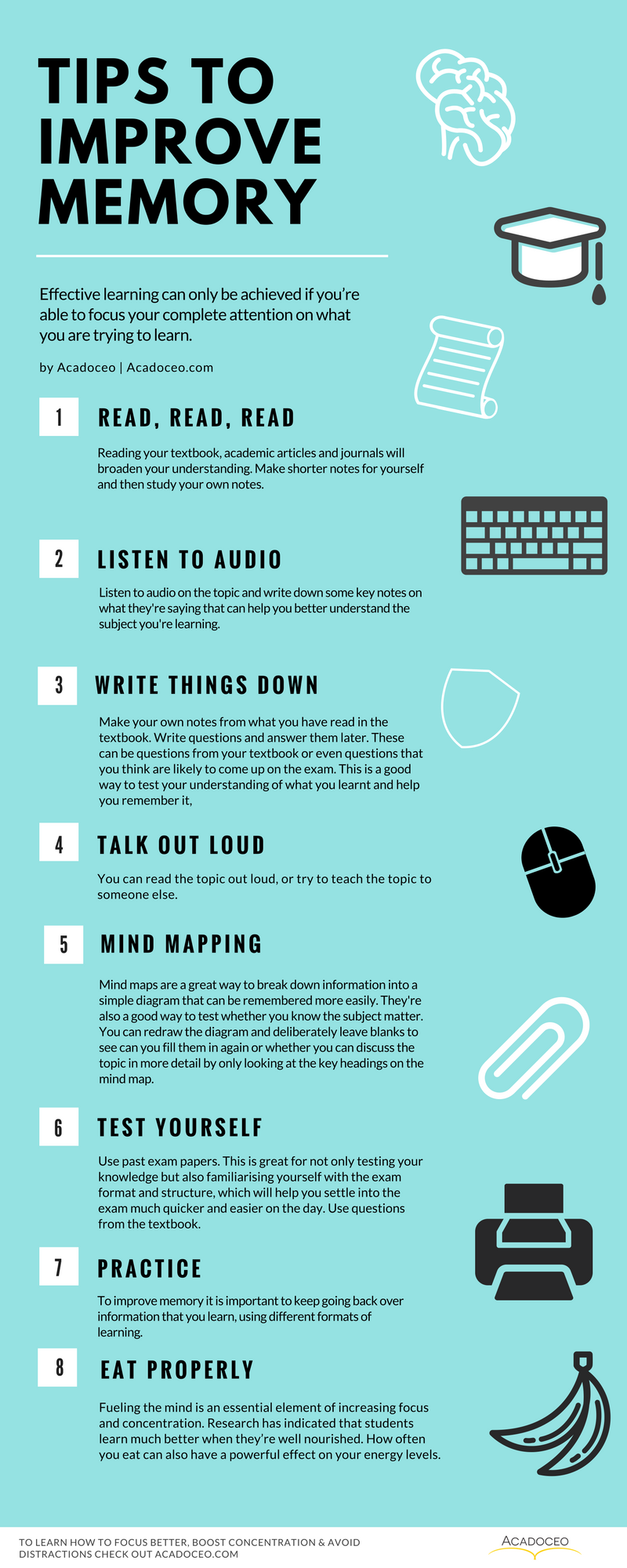 TIPS TO IMPROVE MEMORY

Effective learning can only be achieved if you're able to focus your complete attention on what you are trying to learn.

by Acadoceo | Acadoceo.com

1 READ, READ, READ

Reading your textbook, academic articles and journals will broaden your understanding. Make shorter notes for yourself and then study your own notes.

2 LISTEN TO AUDIO

Listen to audio on the topic and write down some key notes on what they're saying that can help you better understand the subject you're learning.

3 WRITE THINGS DOWN

Make your own notes from what you have read in the textbook. Write questions and answer them later. These can be questions from your textbook or even questions that you think are likely to come up on the exam. This is a good way to test your understanding of what you learnt and help you remember it,

4 TALK OUT LOUD

You can read the topic out loud, or try to teach the topic to someone else.

5 MIND MAPPING

Mind maps are a great way to break down information into a simple diagram that can be remembered more easily. They're also a good way to test whether you know the subject matter. You can redraw the diagram and deliberately leave blanks to see can you fill them in again or whether you can discuss the topic in more detail by only looking at the key headings on the mind map.

6 TEST YOURSELF

Use past exam papers. This is great for not only testing your knowledge but also familiarising yourself with the exam format and structure, which will help you settle into the exam much quicker and easier on the day. Use questions from the textbook.

7 PRACTICE

To improve memory it is important to keep going back over information that you learn, using different formats of learning.

8 EAT PROPERLY

Fueling the mind is an essential element of increasing focus and concentration. Research has indicated that students learn much better when they're well nourished. How often you eat can also have a powerful effect on your energy levels.

TO LEARN HOW TO FOCUS BETTER, BOOST CONCENTRATION & AVOID DISTRACTIONS CHECK OUT ACADOCEO.COM

ACADOCEO