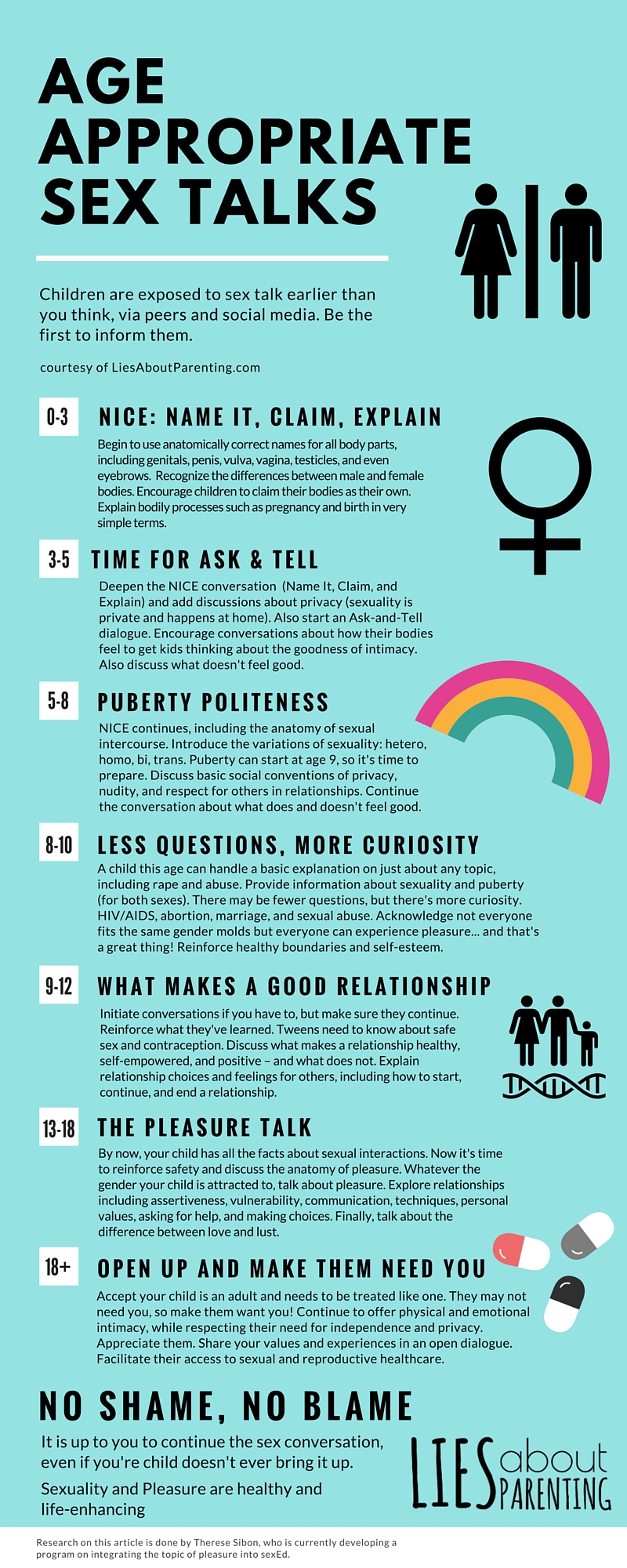 AGE APPROPRIATE SEX TALKS

Children are exposed to sex talk earlier than you think, via peers and social media. Be the first to inform them.

courtesy of LiesAboutParenting.com

0-3 NICE: NAME IT, CLAIM, EXPLAIN

Begin to use anatomically correct names for all body parts, including genitals, penis, vulva, vagina, testicles, and even eyebrows. Recognize the differences between male and female bodies. Encourage children to claim their bodies as their own. Explain bodily processes such as pregnancy and birth in very simple terms.

3-5 TIME FOR ASK & TELL

Deepen the NICE conversation (Name It, Claim, and Explain) and add discussions about privacy (sexuality is private and happens at home). Also start an Ask-and-Tell dialogue. Encourage conversations about how their bodies feel to get kids thinking about the goodness of intimacy. Also discuss what doesn't feel good.

5-8 PUBERTY POLITENESS

NICE continues, including the anatomy of sexual intercourse. Introduce the variations of sexuality: hetero, homo, bi, trans. Puberty can start at age 9, so it's time to prepare. Discuss basic social conventions of privacy, nudity, and respect for others in relationships. Continue the conversation about what does and doesn't feel good.

8-10 LESS QUESTIONS, MORE CURIOSITY

A child this age can handle a basic explanation on just about any topic, including rape and abuse. Provide information about sexuality and puberty (for both sexes). There may be fewer questions, but there's more curiosity. HIV/AIDS, abortion, marriage, and sexual abuse. Acknowledge not everyone fits the same gender molds but everyone can experience pleasure... and that's a great thing! Reinforce healthy boundaries and self-esteem.

9-12 WHAT MAKES A GOOD RELATIONSHIP

Initiate conversations if you have to, but make sure they continue. Reinforce what they've learned. Tweens need to know about safe sex and contraception. Discuss what makes a relationship healthy, self-empowered, and positive – and what does not. Explain relationship choices and feelings for others, including how to start, continue, and end a relationship.

13-18 THE PLEASURE TALK

By now, your child has all the facts about sexual interactions. Now it's time to reinforce safety and discuss the anatomy of pleasure. Whatever the gender your child is attracted to, talk about pleasure. Explore relationships including assertiveness, vulnerability, communication, techniques, personal values, asking for help, and making choices. Finally, talk about the difference between love and lust.

18+ OPEN UP AND MAKE THEM NEED YOU

Accept your child is an adult and needs to be treated like one. They may not need you, so make them want you! Continue to offer physical and emotional intimacy, while respecting their need for independence and privacy. Appreciate them. Share your values and experiences in an open dialogue. Facilitate their access to sexual and reproductive healthcare.

NO SHAME, NO BLAME

It is up to you to continue the sex conversation, even if you're child doesn't ever bring it up.

Sexuality and Pleasure are healthy and life-enhancing

LIES about PARENTING

Research on this article is done by Therese Sibon, who is currently developing a program on integrating the topic of pleasure into sexEd.