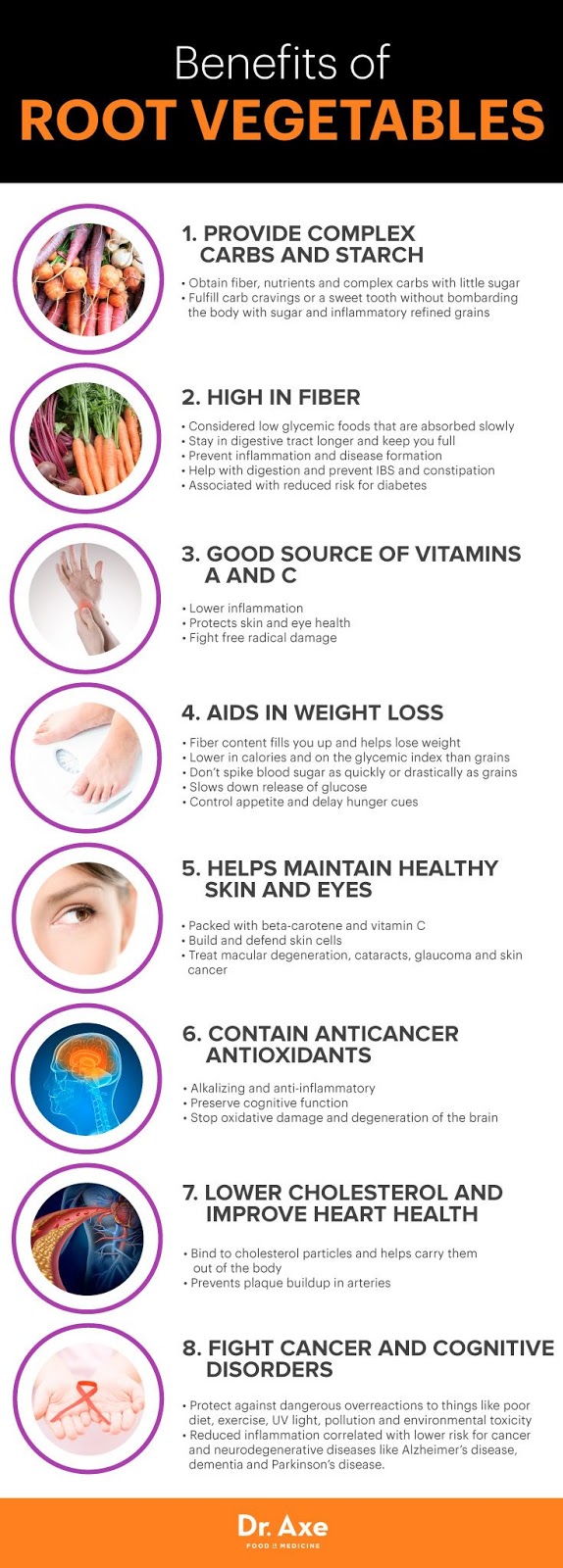 Benefits of
ROOT VEGETABLES

1. PROVIDE COMPLEX CARBS AND STARCH

• Obtain fiber, nutrients and complex carbs with little sugar
• Fulfill carb cravings or a sweet tooth without bombarding the body with sugar and inflammatory refined grains

2. HIGH IN FIBER

• Considered low glycemic foods that are absorbed slowly
• Stay in digestive tract longer and keep you full
• Prevent inflammation and disease formation
• Help with digestion and prevent IBS and constipation
• Associated with reduced risk for diabetes

3. GOOD SOURCE OF VITAMINS A AND C

• Lower inflammation
• Protects skin and eye health
• Fight free radical damage

4. AIDS IN WEIGHT LOSS

• Fiber content fills you up and helps lose weight
• Lower in calories and on the glycemic index than grains
• Don't spike blood sugar as quickly or drastically as grains
• Slows down release of glucose
• Control appetite and delay hunger cues

5. HELPS MAINTAIN HEALTHY SKIN AND EYES

• Packed with beta-carotene and vitamin C
• Build and defend skin cells
• Treat macular degeneration, cataracts, glaucoma and skin cancer

6. CONTAIN ANTICANCER ANTIOXIDANTS

• Alkalizing and anti-inflammatory
• Preserve cognitive function
• Stop oxidative damage and degeneration of the brain

7. LOWER CHOLESTEROL AND IMPROVE HEART HEALTH

• Bind to cholesterol particles and helps carry them out of the body
• Prevents plaque buildup in arteries

8. FIGHT CANCER AND COGNITIVE DISORDERS

• Protect against dangerous overreactions to things like poor diet, exercise, UV light, pollution and environmental toxicity
• Reduced inflammation correlated with lower risk for cancer and neurodegenerative diseases like Alzheimer's disease, dementia and Parkinson's disease.

Dr. Axe
FOOD IS MEDICINE