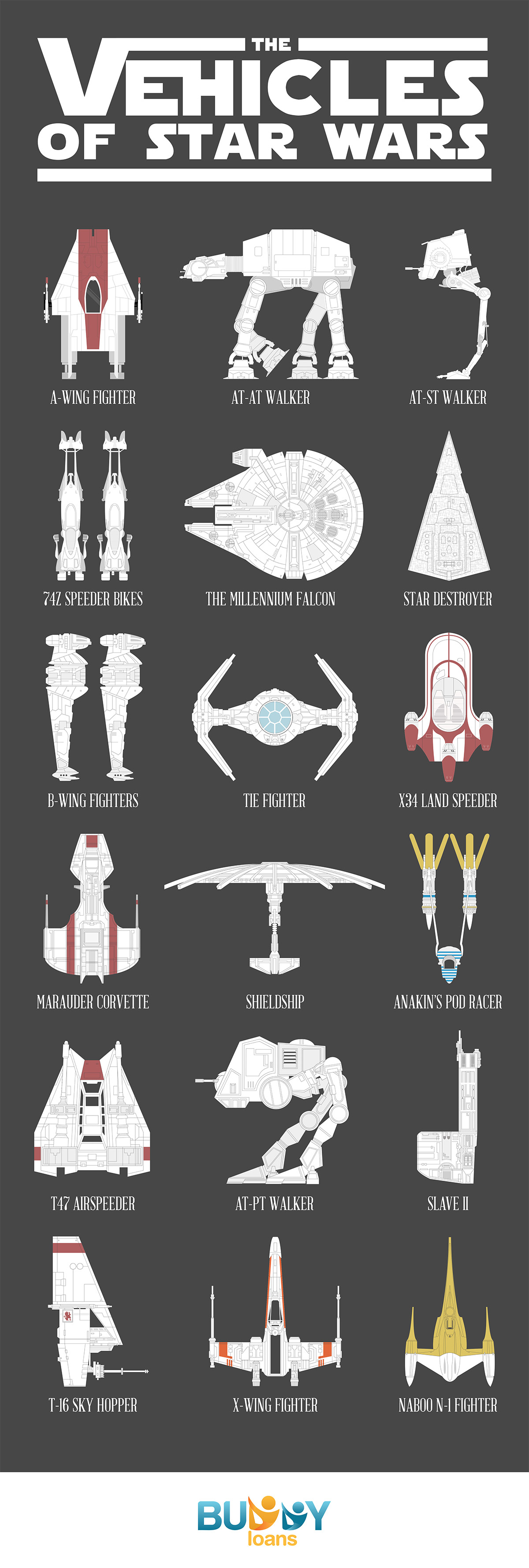 THE VEHICLES OF STAR WARS

A-WING FIGHTER

AT-AT WALKER

AT-ST WALKER

74Z SPEEDER BIKES

THE MILLENNIUM FALCON

STAR DESTROYER

B-WING FIGHTERS

TIE FIGHTER

X34 LAND SPEEDER

MARAUDER CORVETTE

SHIELDSHIP

ANAKIN'S POD RACER

T47 AIRSPEEDER

AT-PT WALKER

SLAVE II

T-16 SKY HOPPER

X-WING FIGHTER

NABOO N-1 FIGHTER

BUDDY loans